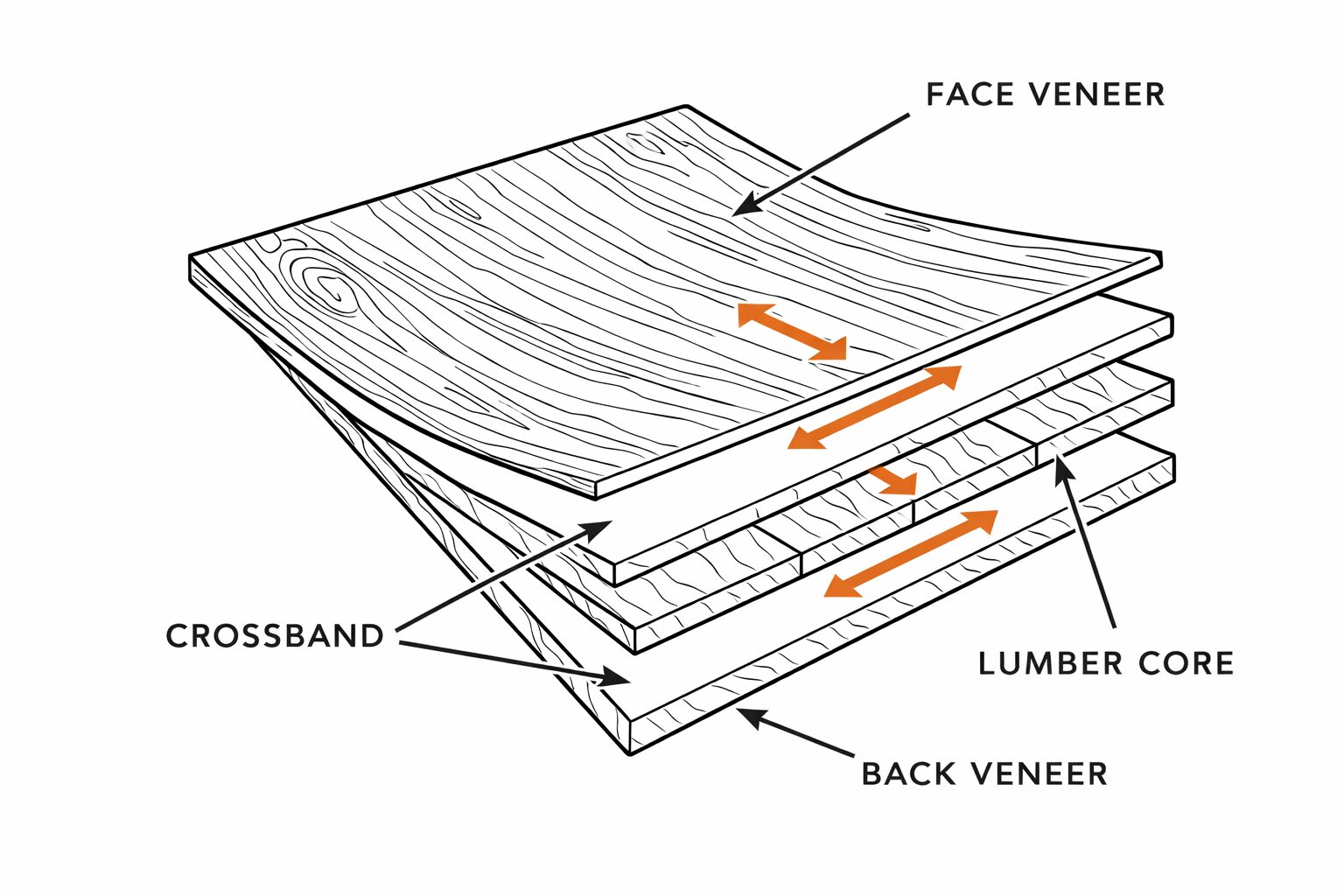 FACE VENEER

CROSSBAND

LUMBER CORE

BACK VENEER